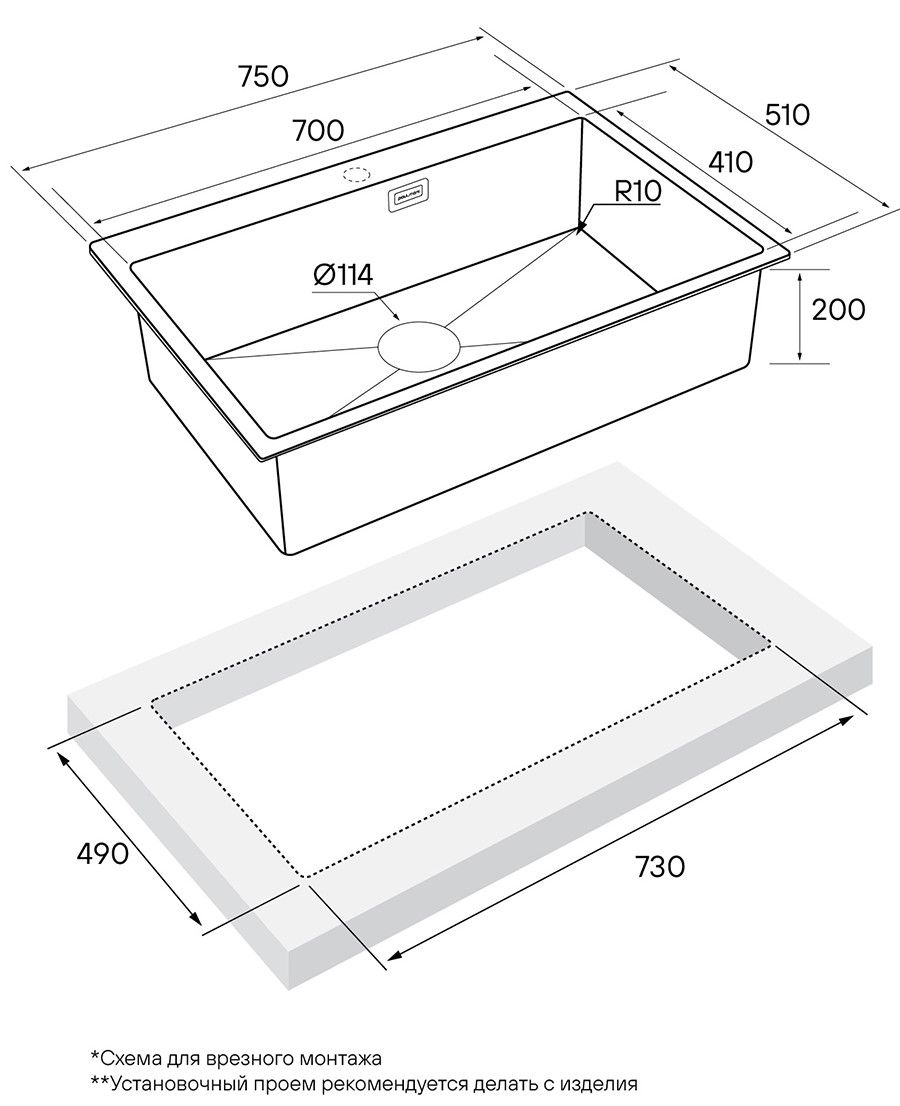 750

700

510

410

R10

Ø114

200

490

730

*Схема для врезного монтажа
**Установочный проем рекомендуется делать с изделия