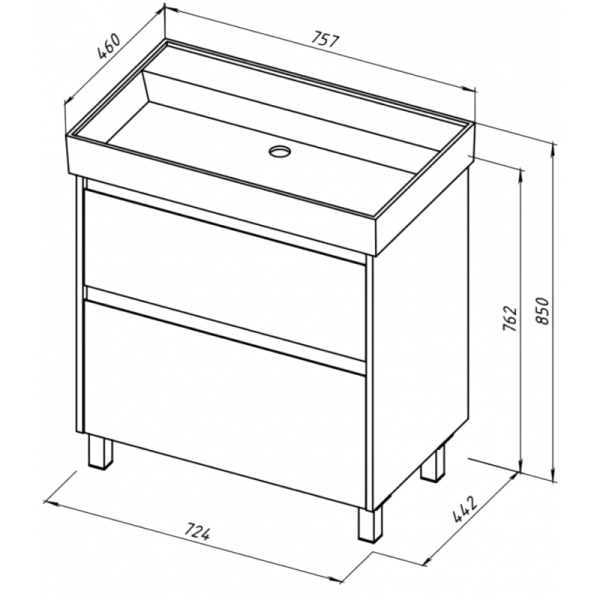 460
757
762
850
724
442