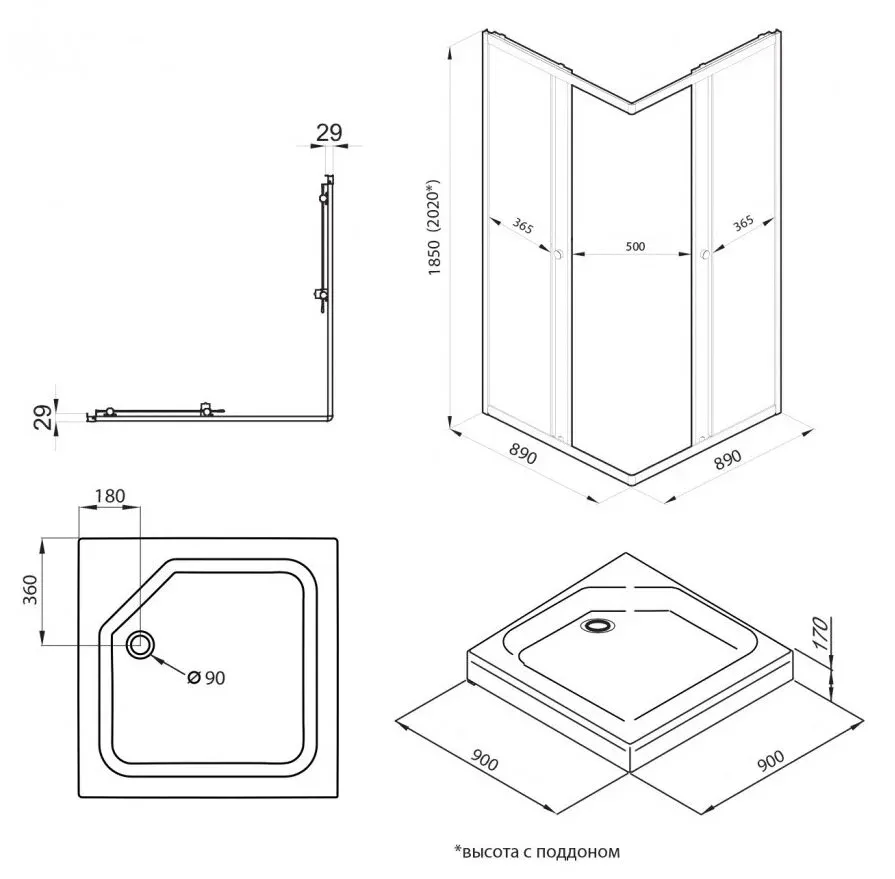 29

29

1850 (2020*)

365

500

365

890

890

180

360

Ø 90

170

900

900

*высота с поддоном