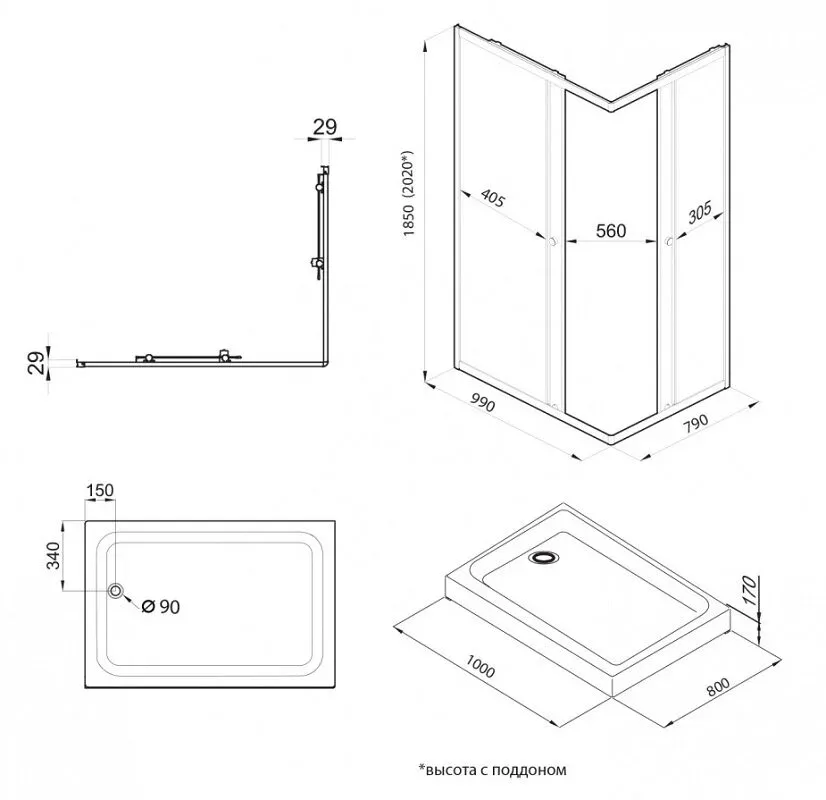 29

29

1850 (2020*)

405

560

305

990

790

150

340

Ø 90

170

1000

800

*высота с поддоном