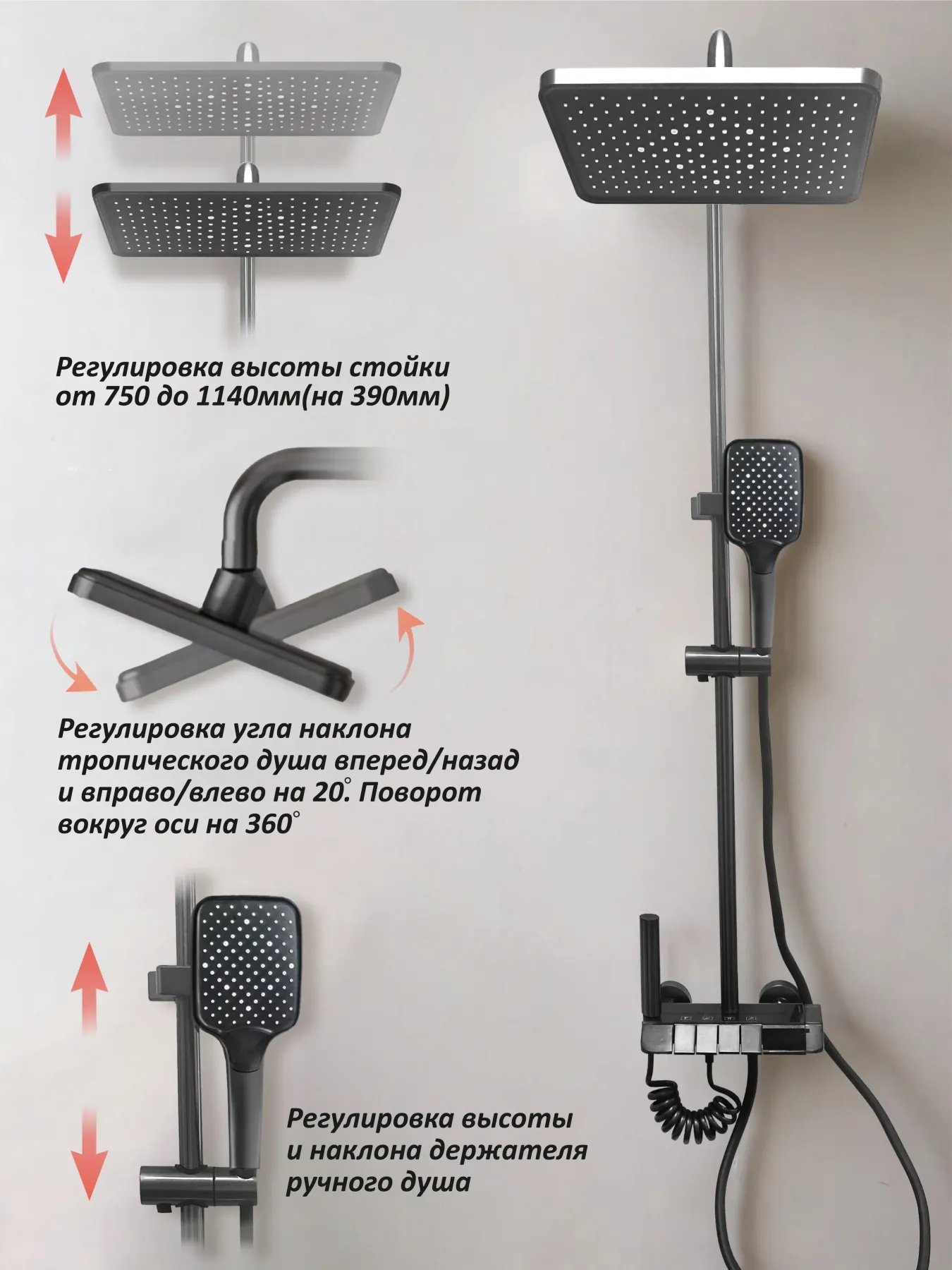 Регулировка высоты стойки от 750 до 1140мм(на 390мм)

Регулировка угла наклона тропического душа вперед/назад и вправо/влево на 20°. Поворот вокруг оси на 360°

Регулировка высоты и наклона держателя ручного душа