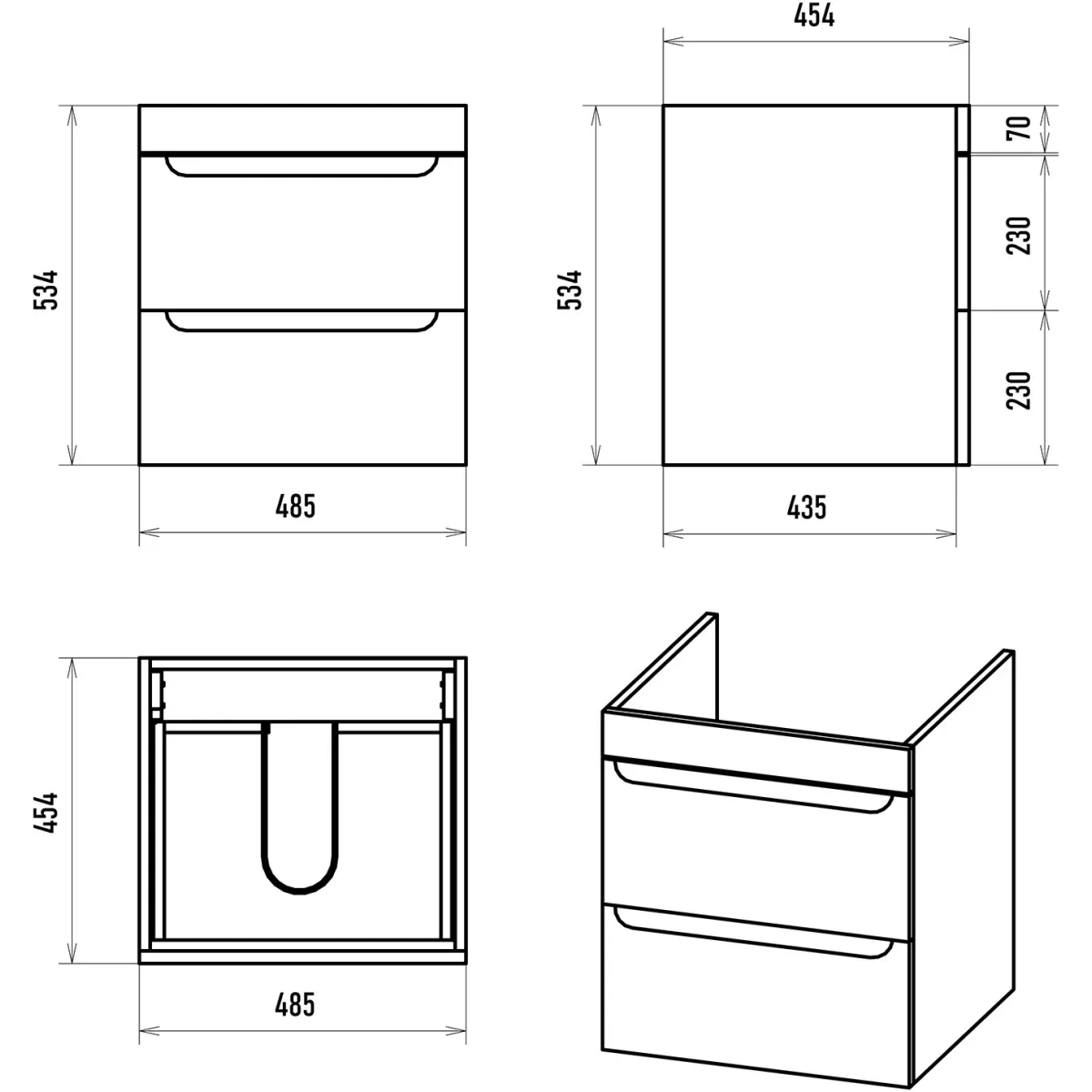 534
485
454
534
70
230
230
435
454
485