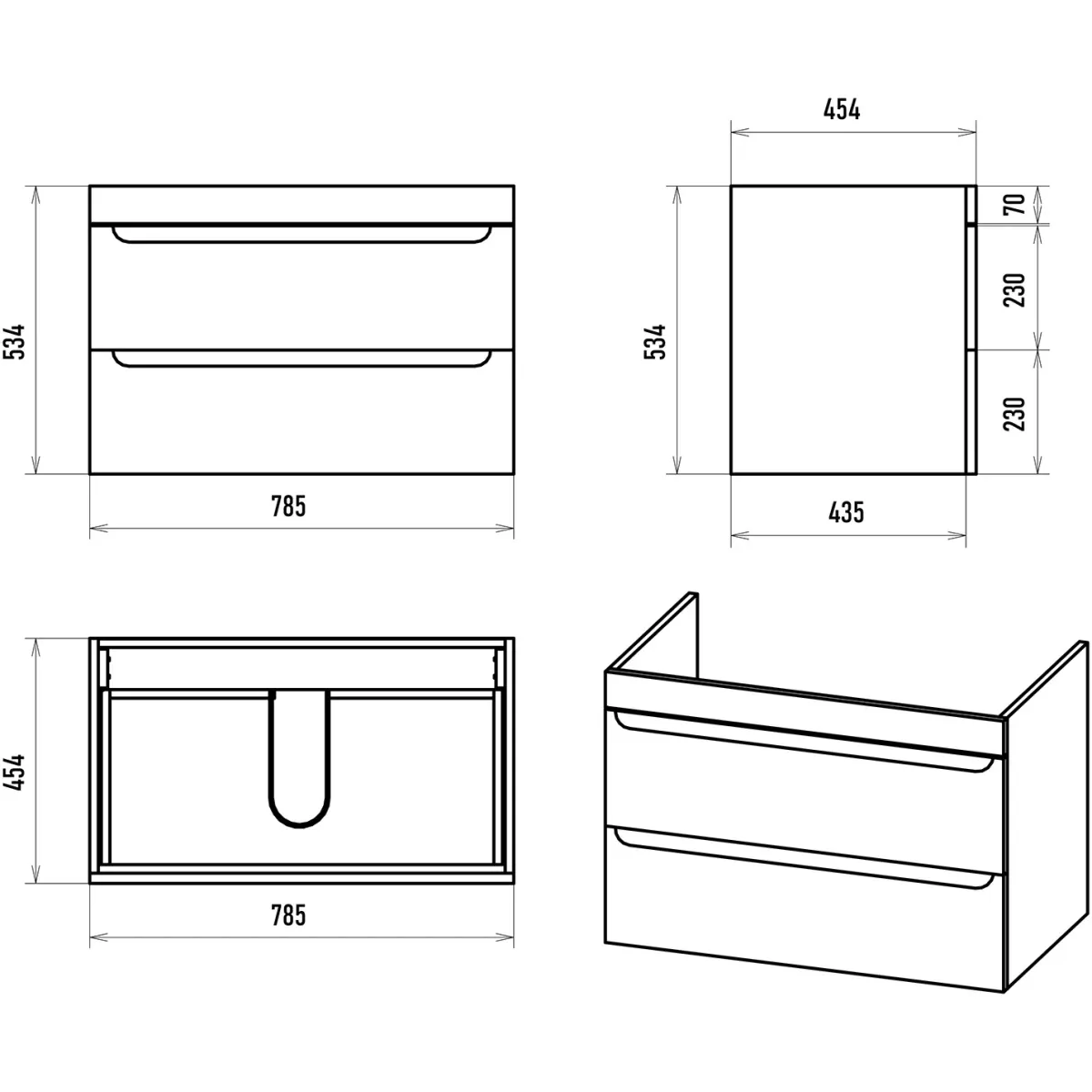 534

785

454

534

70

230

230

435

454

785