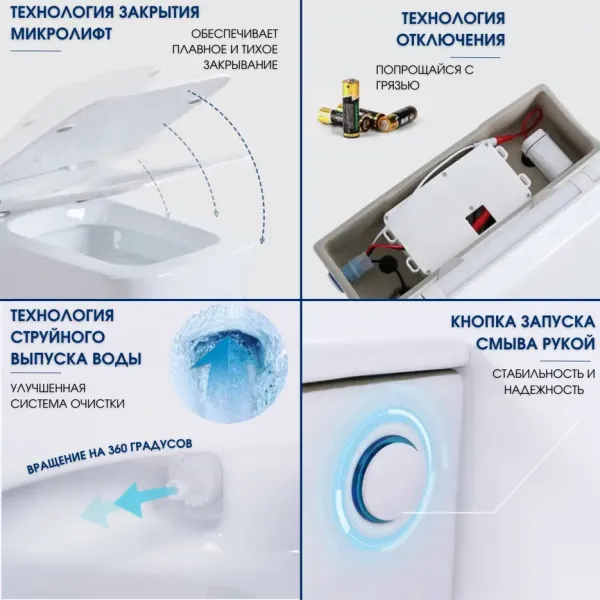 ТЕХНОЛОГИЯ ЗАКРЫТИЯ МИКРОЛИФТ

ОБЕСПЕЧИВАЕТ ПЛАВНОЕ И ТИХОЕ ЗАКРЫВАНИЕ

ТЕХНОЛОГИЯ ОТКЛЮЧЕНИЯ

ПОПРОЩАЙСЯ С ГРЯЗЬЮ

ТЕХНОЛОГИЯ СТРУЙНОГО ВЫПУСКА ВОДЫ

УЛУЧШЕННАЯ СИСТЕМА ОЧИСТКИ

ВРАЩЕНИЕ НА 360 ГРАДУСОВ

КНОПКА ЗАПУСКА СМЫВА РУКОЙ

СТАБИЛЬНОСТЬ И НАДЕЖНОСТЬ