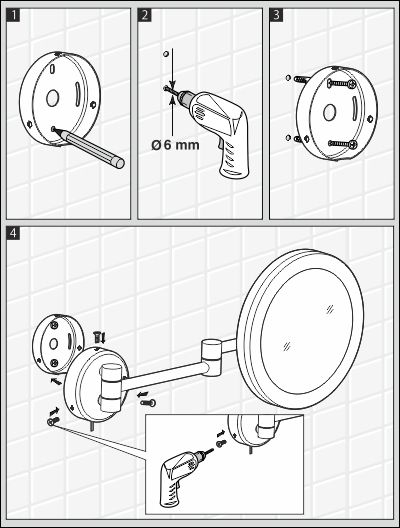 1

2

Ø 6 mm

3

4