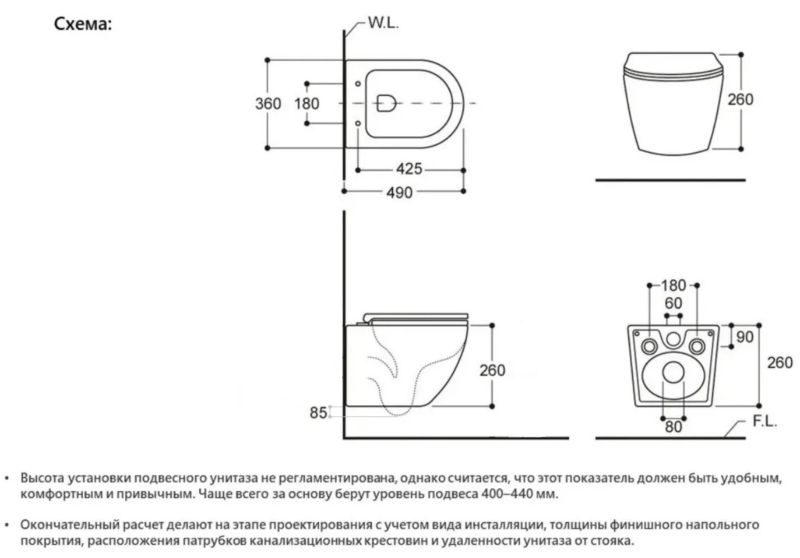 Схема:

W.L.

360
180
425
490

260

260
85

180
60
90
260
80
F.L.

• Высота установки подвесного унитаза не регламентирована, однако считается, что этот показатель должен быть удобным, комфортным и привычным. Чаще всего за основу берут уровень подвеса 400–440 мм.

• Окончательный расчет делают на этапе проектирования с учетом вида инсталляции, толщины финишного напольного покрытия, расположения патрубков канализационных крестовин и удаленности унитаза от стояка.